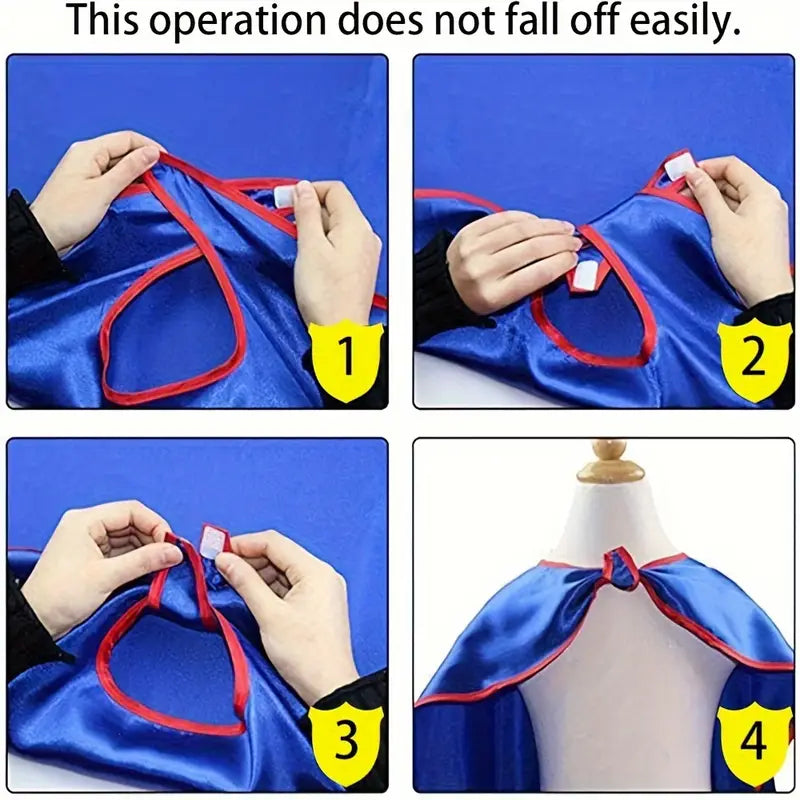 This operation does not fall off easily.

1

2

3

4